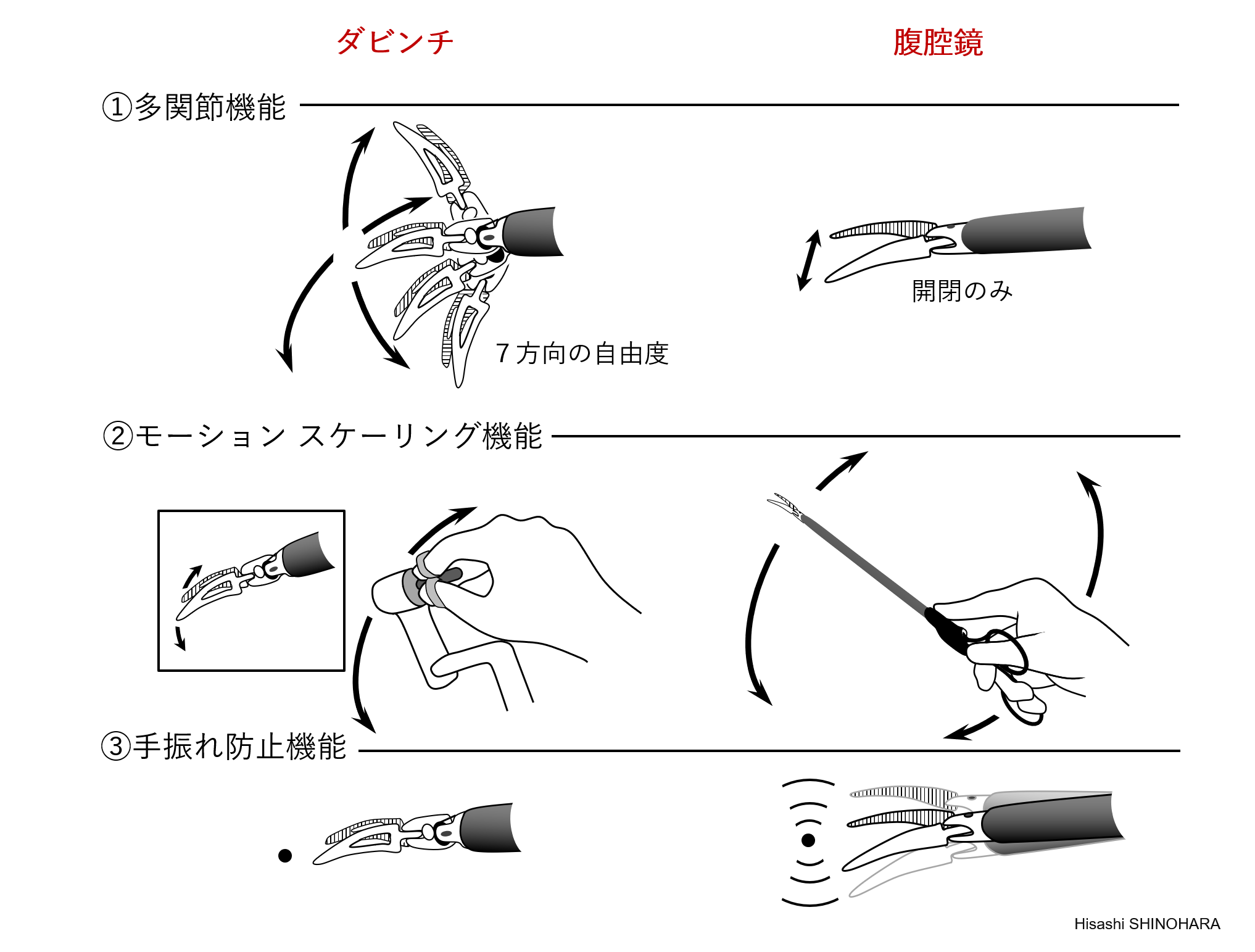 ダビンチ

腹腔鏡

①多関節機能

7方向の自由度

開閉のみ

②モーション スケーリング機能

③手振れ防止機能

Hisashi SHINOHARA